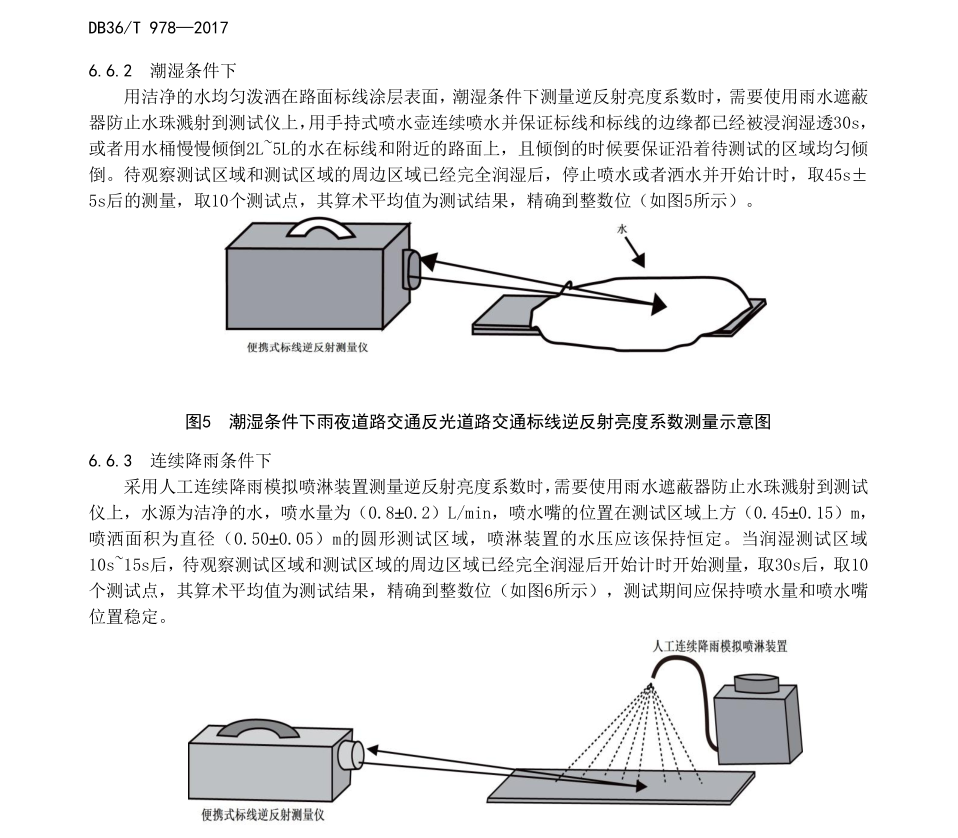 DB36/T 978—2017

6.6.2　潮湿条件下

用洁净的水均匀泼洒在路面标线涂层表面，潮湿条件下测量逆反射亮度系数时，需要使用雨水遮蔽器防止水珠溅射到测试仪上，用手持式喷水壶连续喷水并保证标线和标线的边缘都已经被浸润湿透30s，或者用水桶慢慢倾倒2L~5L的水在标线和附近的路面上，且倾倒的时候要保证沿着待测试的区域均匀倾倒。待观察测试区域和测试区域的周边区域已经完全润湿后，停止喷水或者洒水并开始计时，取45s±5s后的测量，取10个测试点，其算术平均值为测试结果，精确到整数位（如图5所示）。

水

便携式标线逆反射测量仪

图5　潮湿条件下雨夜道路交通反光道路交通标线逆反射亮度系数测量示意图

6.6.3　连续降雨条件下

采用人工连续降雨模拟喷淋装置测量逆反射亮度系数时，需要使用雨水遮蔽器防止水珠溅射到测试仪上，水源为洁净的水，喷水量为（0.8±0.2）L/min，喷水嘴的位置在测试区域上方（0.45±0.15）m，喷洒面积为直径（0.50±0.05）m的圆形测试区域，喷淋装置的水压应该保持恒定。当润湿测试区域10s~15s后，待观察测试区域和测试区域的周边区域已经完全润湿后开始计时开始测量，取30s后，取10个测试点，其算术平均值为测试结果，精确到整数位（如图6所示），测试期间应保持喷水量和喷水嘴位置稳定。

人工连续降雨模拟喷淋装置

便携式标线逆反射测量仪